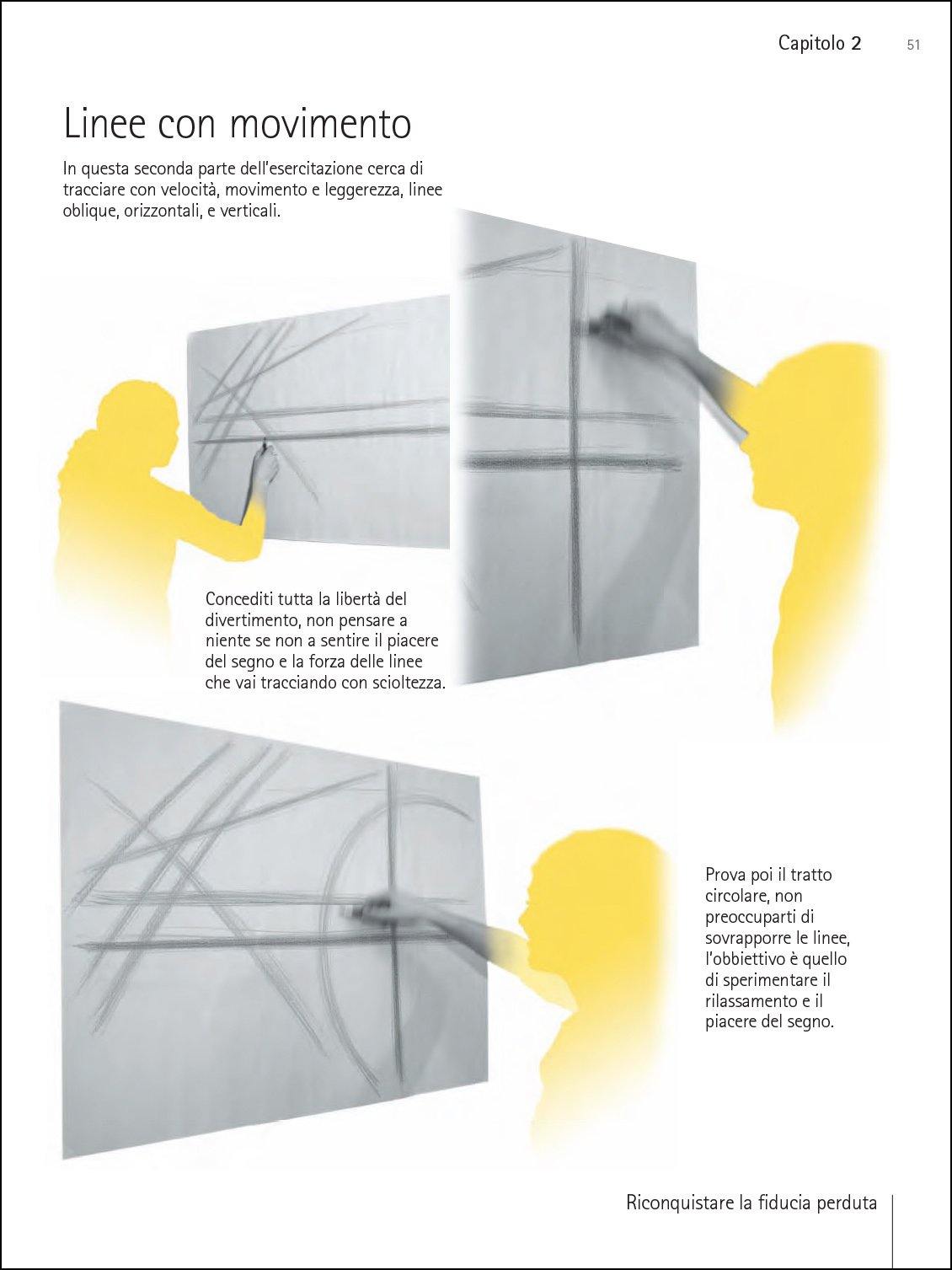 Capitolo 2 51

Linee con movimento

In questa seconda parte dell'esercitazione cerca di tracciare con velocità, movimento e leggerezza, linee oblique, orizzontali, e verticali.

Concediti tutta la libertà del divertimento, non pensare a niente se non a sentire il piacere del segno e la forza delle linee che vai tracciando con scioltezza.

Prova poi il tratto circolare, non preoccuparti di sovrapporre le linee, l'obbiettivo è quello di sperimentare il rilassamento e il piacere del segno.

Riconquistare la fiducia perduta