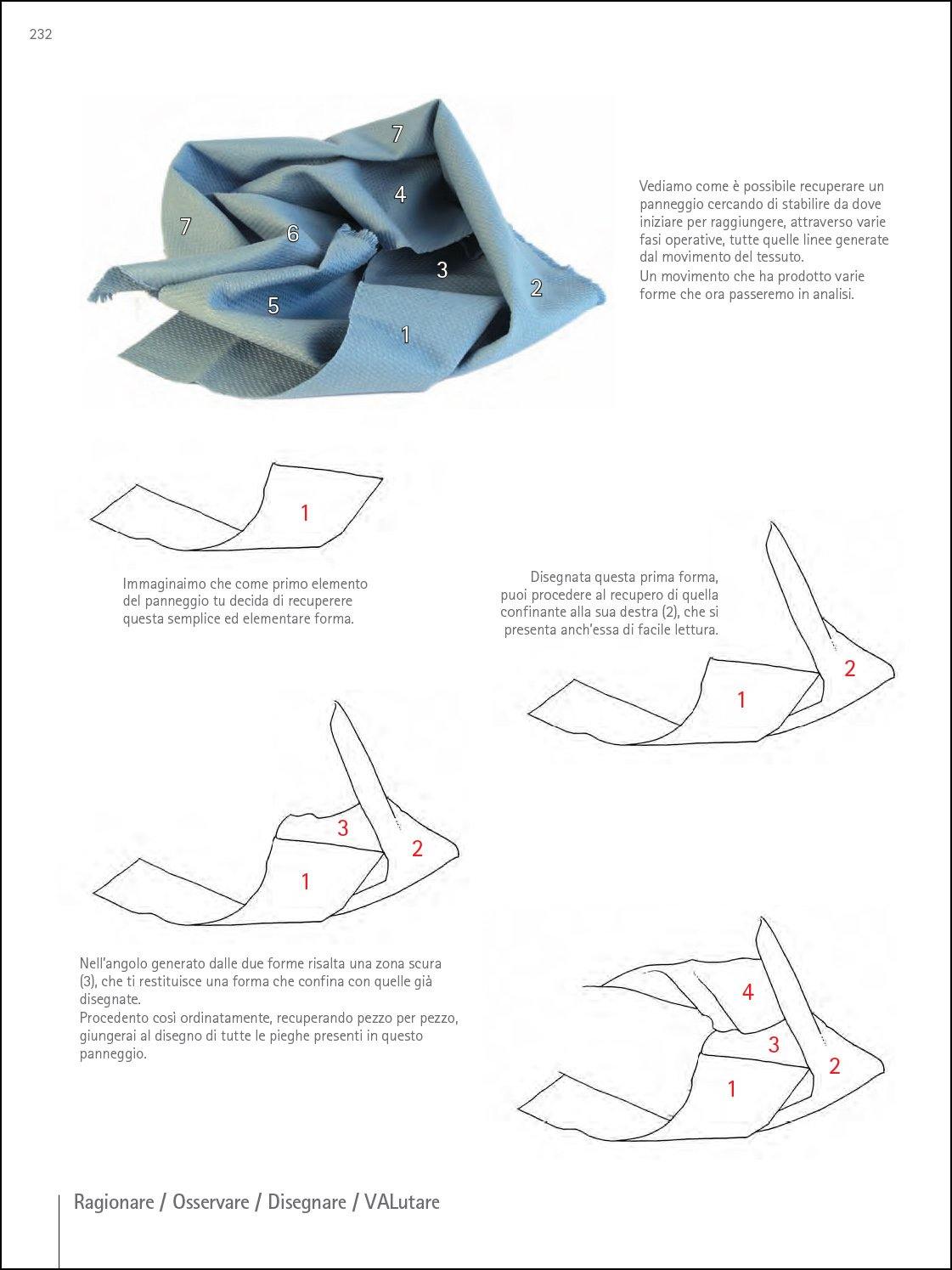 232

7
4
7
6
3
2
5
1

Vediamo come è possibile recuperare un panneggio cercando di stabilire da dove iniziare per raggiungere, attraverso varie fasi operative, tutte quelle linee generate dal movimento del tessuto.
Un movimento che ha prodotto varie forme che ora passeremo in analisi.

1

Immaginaimo che come primo elemento del panneggio tu decida di recuperere questa semplice ed elementare forma.

Disegnata questa prima forma, puoi procedere al recupero di quella confinante alla sua destra (2), che si presenta anch'essa di facile lettura.

2
1

3
2
1

Nell'angolo generato dalle due forme risalta una zona scura (3), che ti restituisce una forma che confina con quelle già disegnate.
Procedento così ordinatamente, recuperando pezzo per pezzo, giungerai al disegno di tutte le pieghe presenti in questo panneggio.

4
3
2
1

Ragionare / Osservare / Disegnare / VALutare