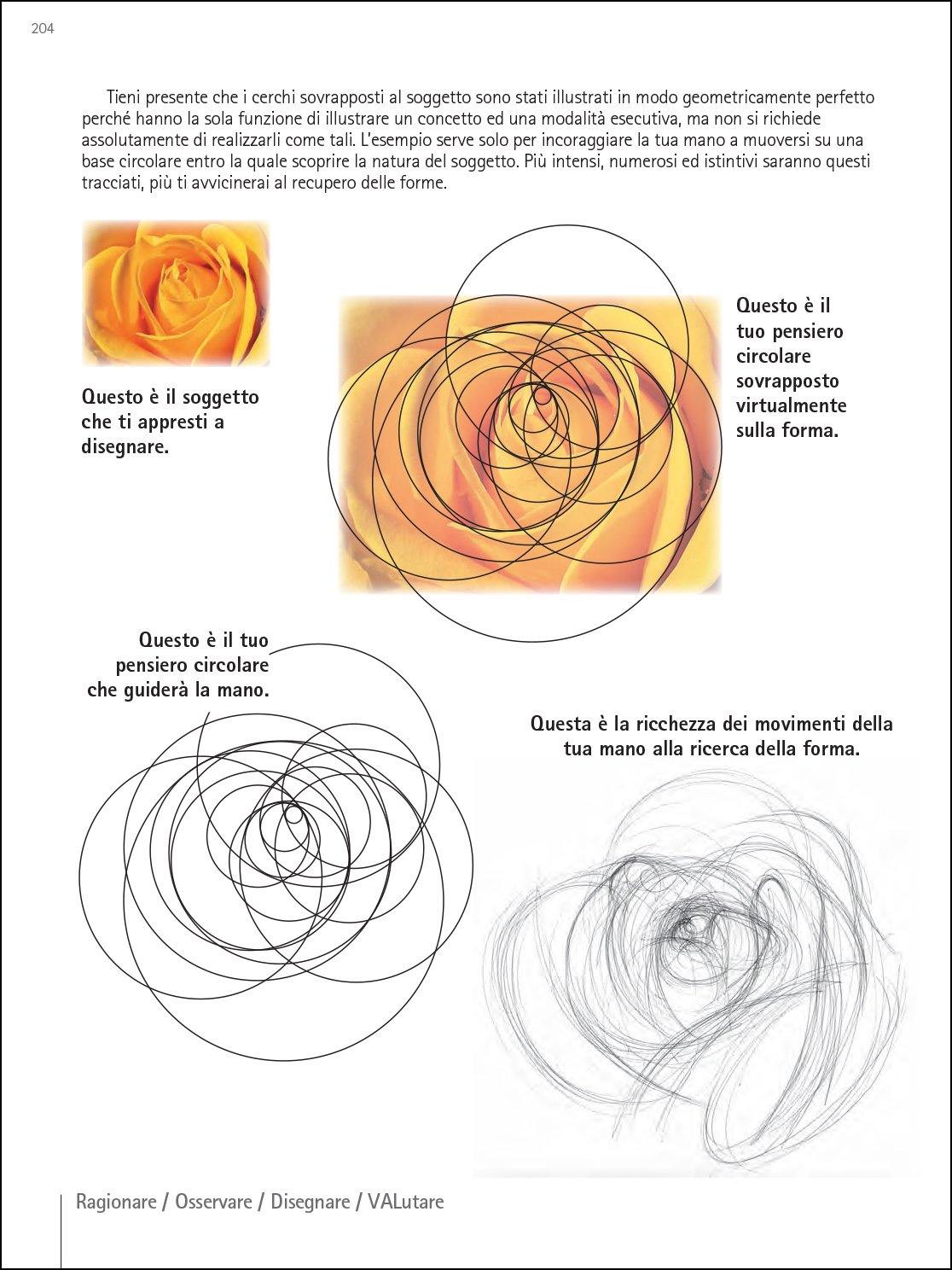 204

Tieni presente che i cerchi sovrapposti al soggetto sono stati illustrati in modo geometricamente perfetto perché hanno la sola funzione di illustrare un concetto ed una modalità esecutiva, ma non si richiede assolutamente di realizzarli come tali. L'esempio serve solo per incoraggiare la tua mano a muoversi su una base circolare entro la quale scoprire la natura del soggetto. Più intensi, numerosi ed istintivi saranno questi tracciati, più ti avvicinerai al recupero delle forme.

Questo è il soggetto che ti appresti a disegnare.

Questo è il tuo pensiero circolare sovrapposto virtualmente sulla forma.

Questo è il tuo pensiero circolare che guiderà la mano.

Questa è la ricchezza dei movimenti della tua mano alla ricerca della forma.

Ragionare / Osservare / Disegnare / VALutare